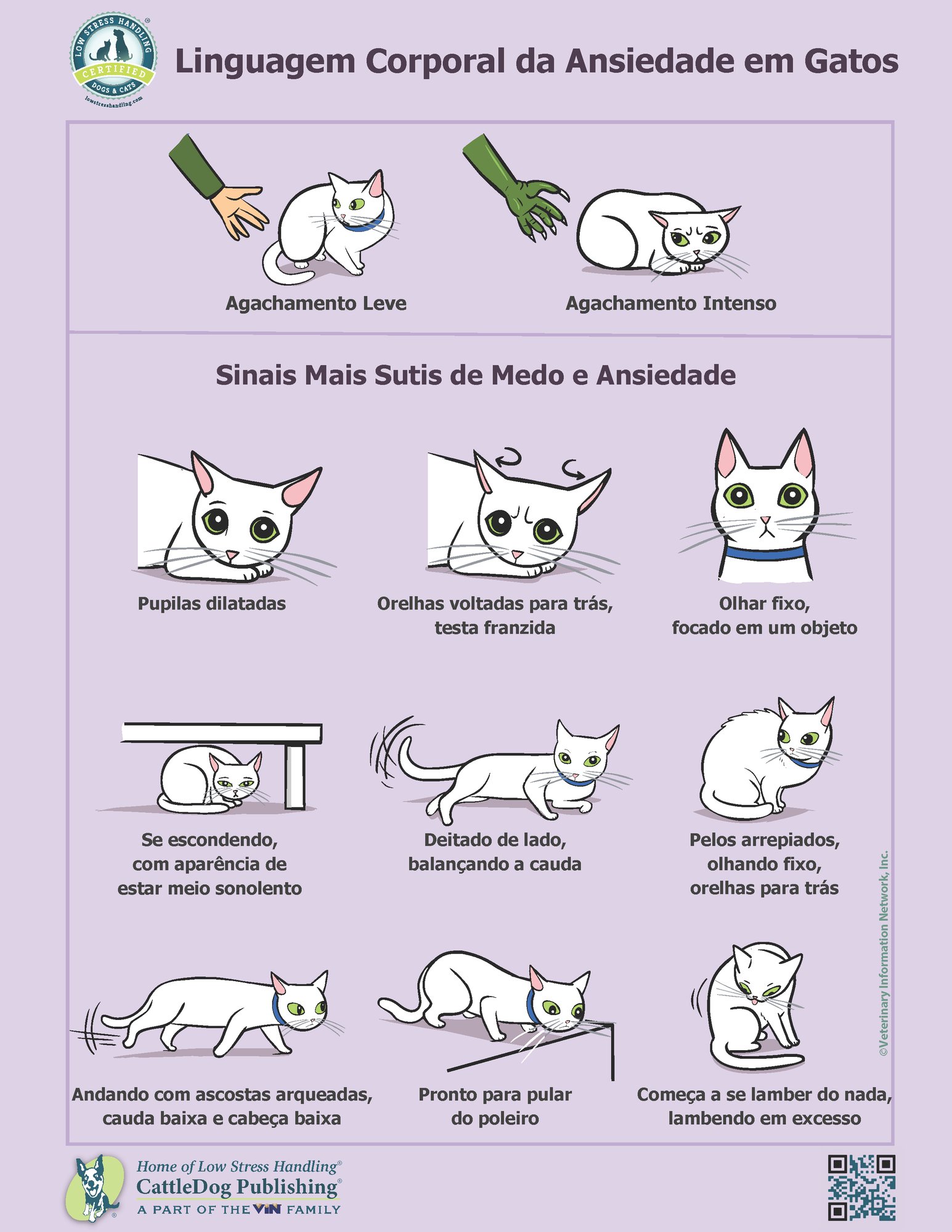 LOW STRESS HANDLING® CERTIFIED DOGS & CATS lowstresshandling.com

Linguagem Corporal da Ansiedade em Gatos

Agachamento Leve

Agachamento Intenso

Sinais Mais Sutis de Medo e Ansiedade

Pupilas dilatadas

Orelhas voltadas para trás, testa franzida

Olhar fixo, focado em um objeto

Se escondendo, com aparência de estar meio sonolento

Deitado de lado, balançando a cauda

Pelos arrepiados, olhando fixo, orelhas para trás

Andando com ascostas arqueadas, cauda baixa e cabeça baixa

Pronto para pular do poleiro

Começa a se lamber do nada, lambendo em excesso

©Veterinary Information Network, Inc.

Home of Low Stress Handling®
CattleDog Publishing®
A PART OF THE VIN FAMILY