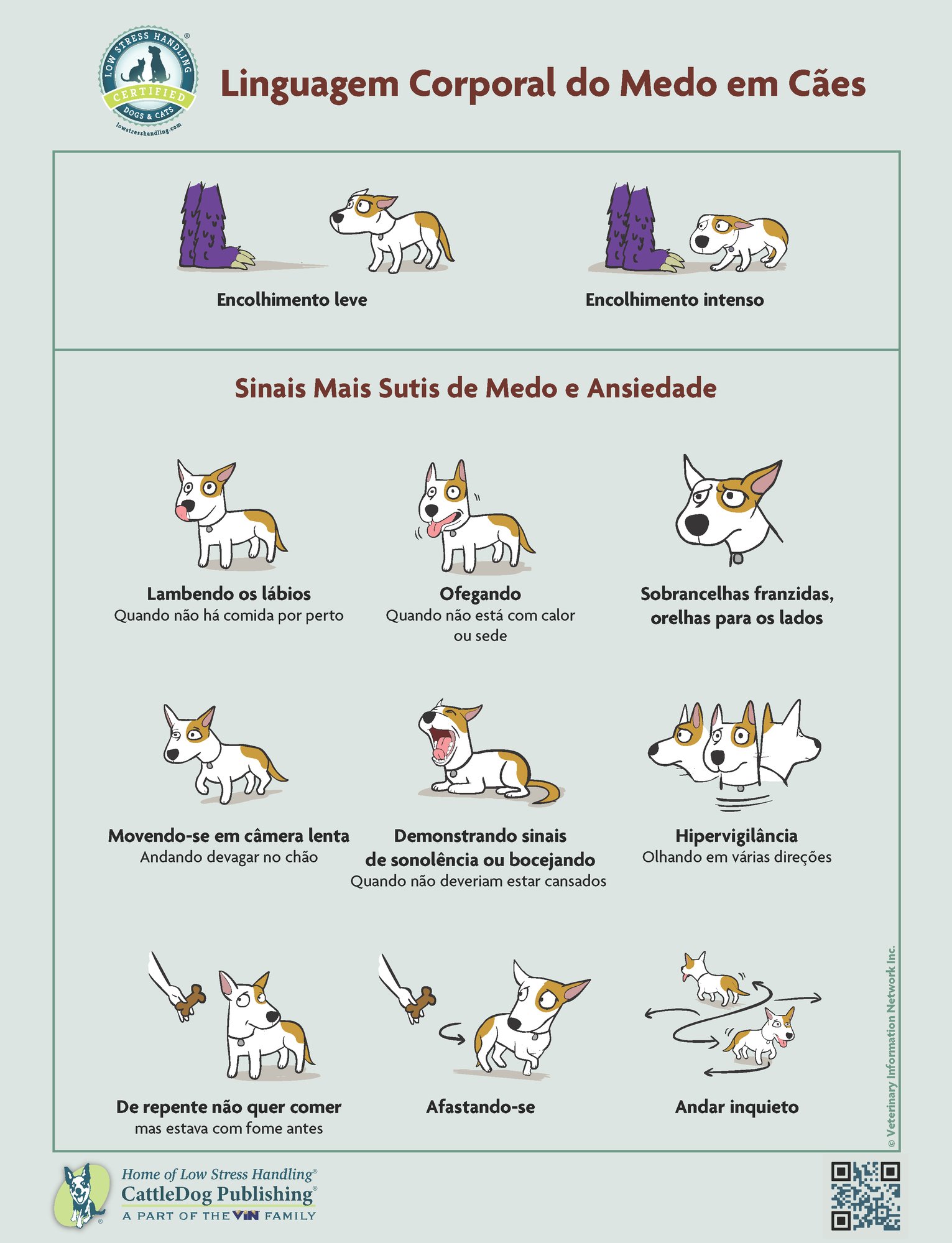 LOW STRESS HANDLING®
CERTIFIED
DOGS & CATS
lowstresshandling.com

Linguagem Corporal do Medo em Cães

Encolhimento leve

Encolhimento intenso

Sinais Mais Sutis de Medo e Ansiedade

Lambendo os lábios
Quando não há comida por perto

Ofegando
Quando não está com calor ou sede

Sobrancelhas franzidas, orelhas para os lados

Movendo-se em câmera lenta
Andando devagar no chão

Demonstrando sinais de sonolência ou bocejando
Quando não deveriam estar cansados

Hipervigilância
Olhando em várias direções

De repente não quer comer
mas estava com fome antes

Afastando-se

Andar inquieto

© Veterinary Information Network Inc.

Home of Low Stress Handling®
CattleDog Publishing®
A PART OF THE VIN FAMILY