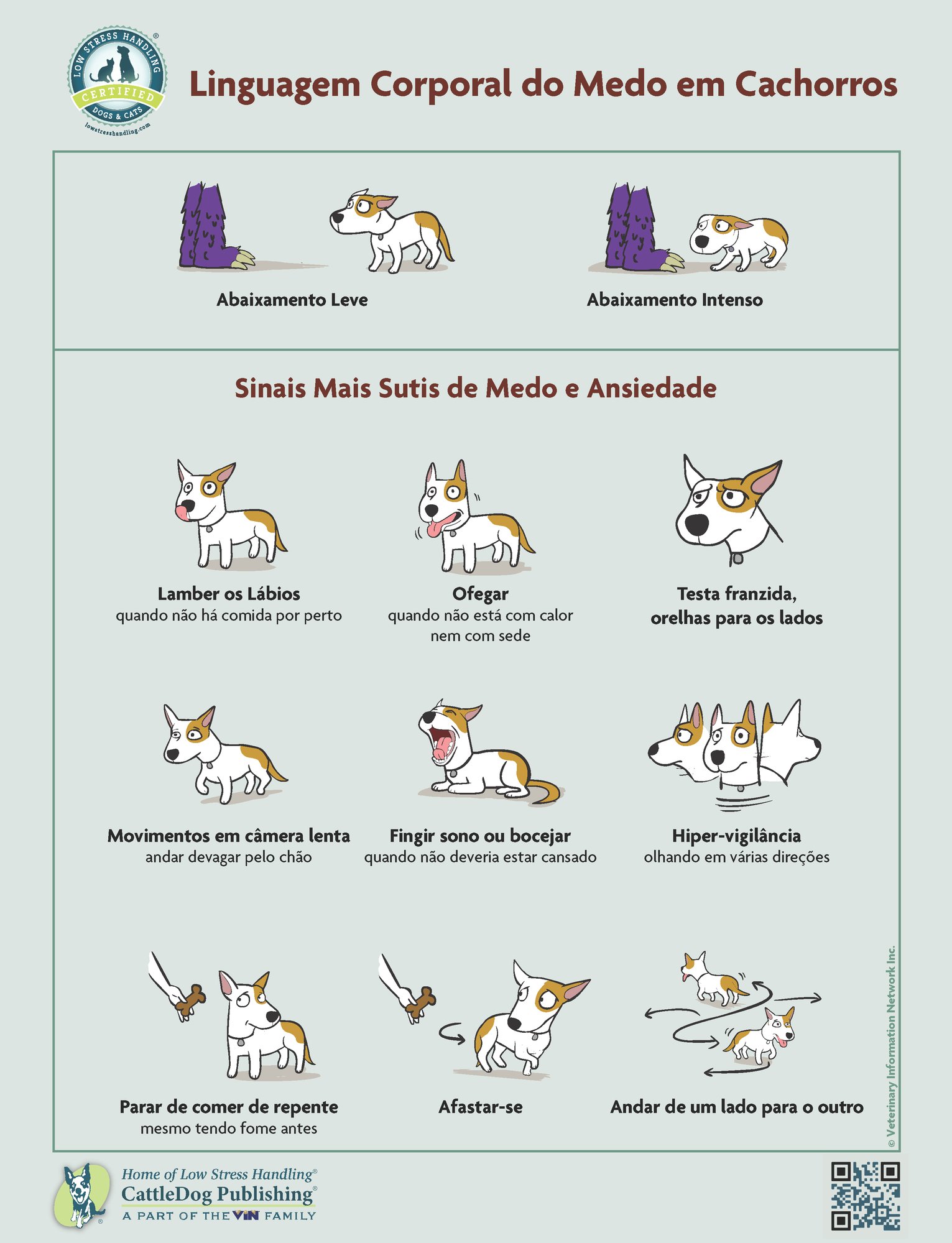 LOW STRESS HANDLING® CERTIFIED DOGS & CATS lowstresshandling.com

Linguagem Corporal do Medo em Cachorros

Abaixamento Leve

Abaixamento Intenso

Sinais Mais Sutis de Medo e Ansiedade

Lamber os Lábios
quando não há comida por perto

Ofegar
quando não está com calor nem com sede

Testa franzida, orelhas para os lados

Movimentos em câmera lenta
andar devagar pelo chão

Fingir sono ou bocejar
quando não deveria estar cansado

Hiper-vigilância
olhando em várias direções

Parar de comer de repente
mesmo tendo fome antes

Afastar-se

Andar de um lado para o outro

© Veterinary Information Network Inc.

Home of Low Stress Handling®
CattleDog Publishing®
A PART OF THE VIN FAMILY