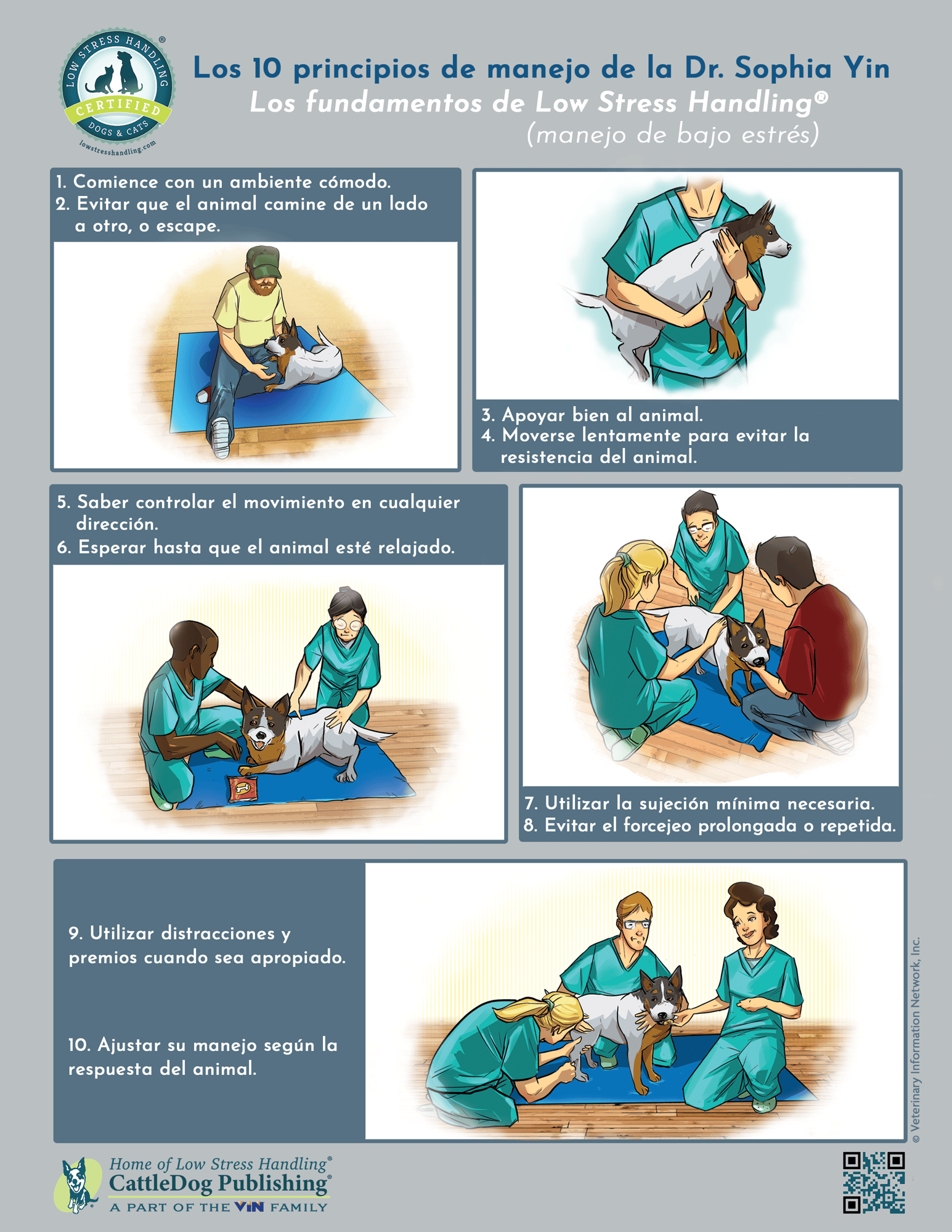 LOW STRESS HANDLING®
CERTIFIED
DOGS & CATS
lowstresshandling.com

Los 10 principios de manejo de la Dr. Sophia Yin
Los fundamentos de Low Stress Handling®
(manejo de bajo estrés)

1. Comience con un ambiente cómodo.
2. Evitar que el animal camine de un lado a otro, o escape.

3. Apoyar bien al animal.
4. Moverse lentamente para evitar la resistencia del animal.

5. Saber controlar el movimiento en cualquier dirección.
6. Esperar hasta que el animal esté relajado.

7. Utilizar la sujeción mínima necesaria.
8. Evitar el forcejeo prolongada o repetida.

9. Utilizar distracciones y premios cuando sea apropiado.

10. Ajustar su manejo según la respuesta del animal.

© Veterinary Information Network, Inc.

Home of Low Stress Handling®
CattleDog Publishing®
A PART OF THE VIN FAMILY