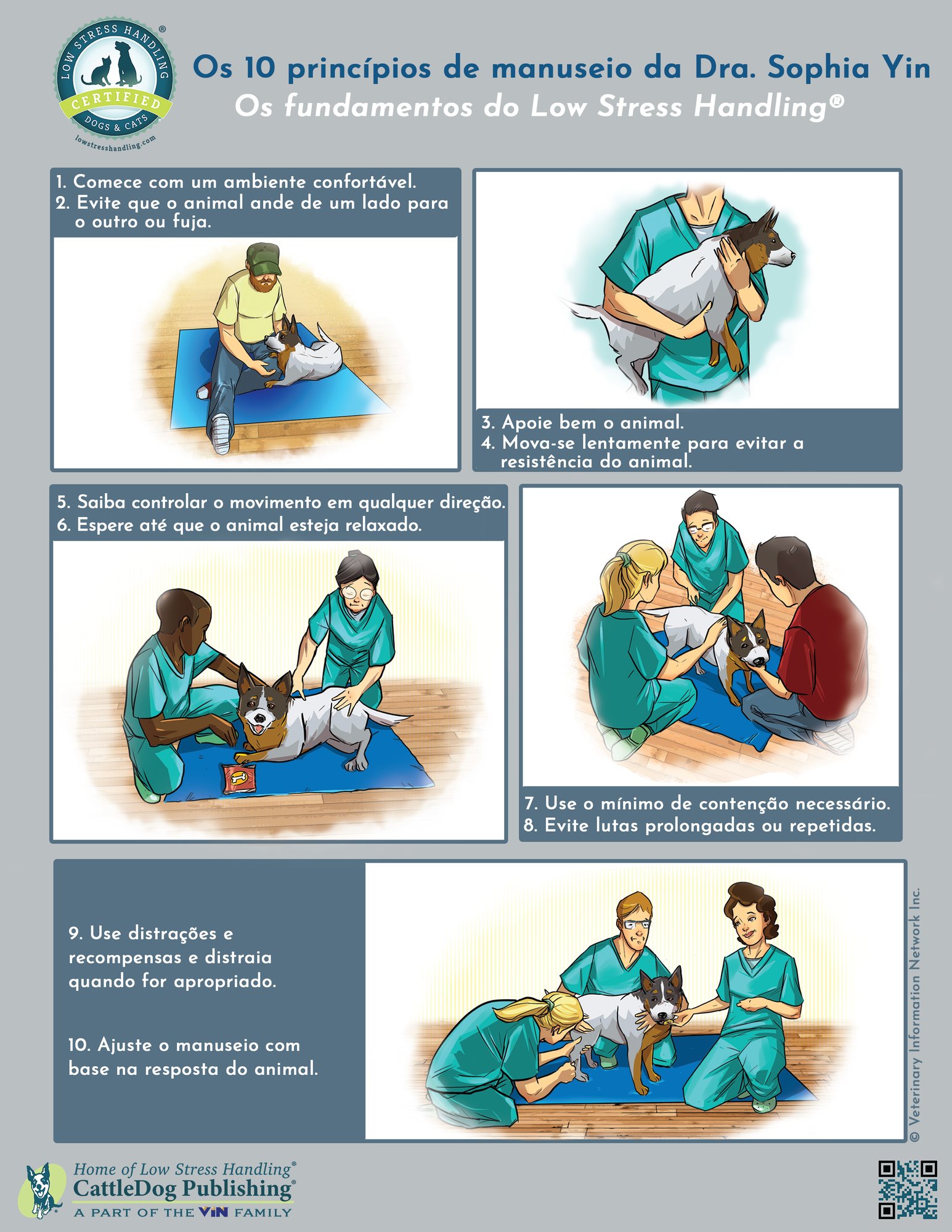 LOW STRESS HANDLING®
CERTIFIED
DOGS & CATS
lowstresshandling.com

Os 10 princípios de manuseio da Dra. Sophia Yin
Os fundamentos do Low Stress Handling®

1. Comece com um ambiente confortável.
2. Evite que o animal ande de um lado para o outro ou fuja.

3. Apoie bem o animal.
4. Mova-se lentamente para evitar a resistência do animal.

5. Saiba controlar o movimento em qualquer direção.
6. Espere até que o animal esteja relaxado.

7. Use o mínimo de contenção necessário.
8. Evite lutas prolongadas ou repetidas.

9. Use distrações e recompensas e distraia quando for apropriado.

10. Ajuste o manuseio com base na resposta do animal.

© Veterinary Information Network Inc.

Home of Low Stress Handling®
CattleDog Publishing®
A PART OF THE VIN FAMILY