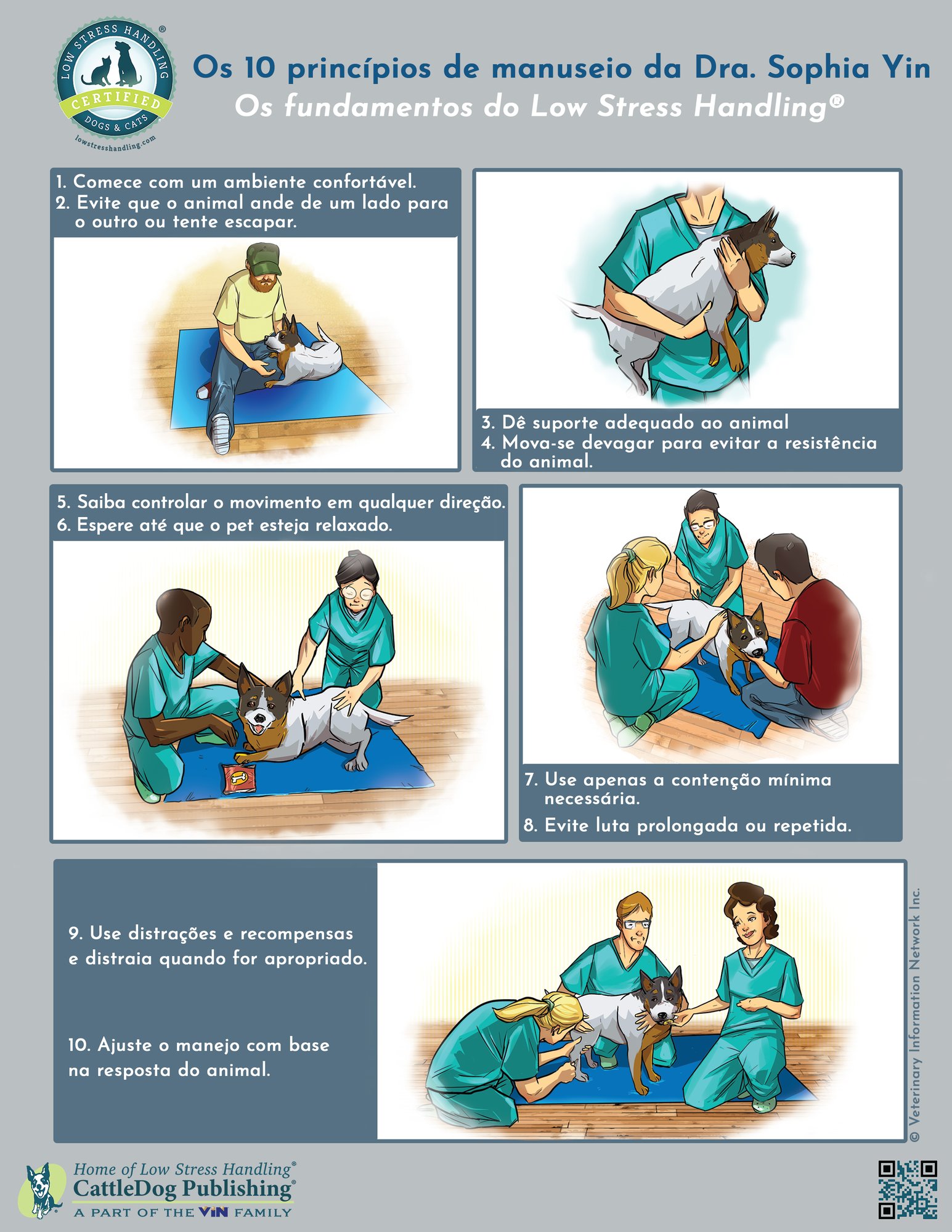 LOW STRESS HANDLING®
CERTIFIED
DOGS & CATS
lowstresshandling.com

Os 10 princípios de manuseio da Dra. Sophia Yin
Os fundamentos do Low Stress Handling®

1. Comece com um ambiente confortável.
2. Evite que o animal ande de um lado para o outro ou tente escapar.

3. Dê suporte adequado ao animal
4. Mova-se devagar para evitar a resistência do animal.

5. Saiba controlar o movimento em qualquer direção.
6. Espere até que o pet esteja relaxado.

7. Use apenas a contenção mínima necessária.
8. Evite luta prolongada ou repetida.

9. Use distrações e recompensas e distraia quando for apropriado.

10. Ajuste o manejo com base na resposta do animal.

© Veterinary Information Network Inc.

Home of Low Stress Handling®
CattleDog Publishing®
A PART OF THE VIN FAMILY