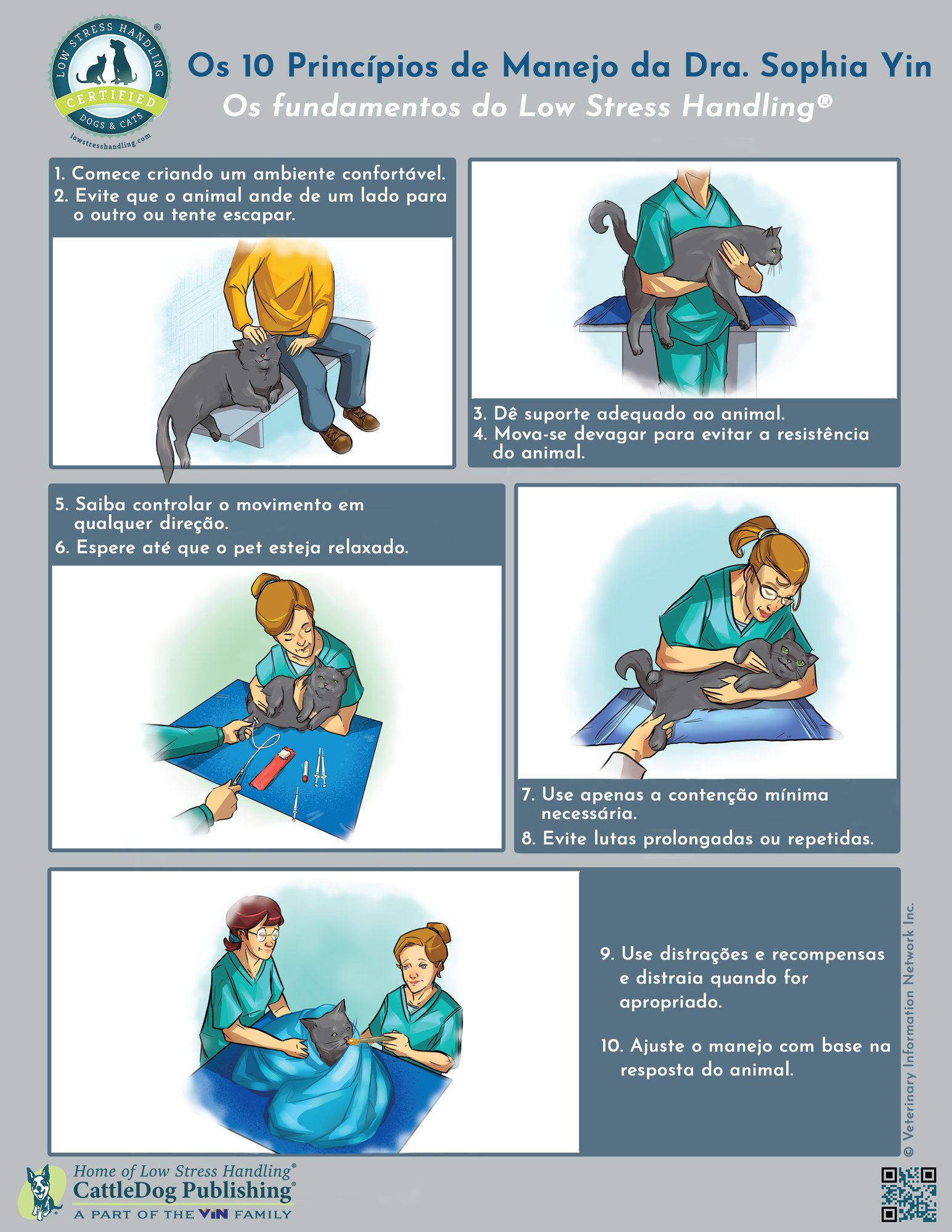 LOW STRESS HANDLING®
CERTIFIED
DOGS & CATS
lowstresshandling.com

Os 10 Princípios de Manejo da Dra. Sophia Yin
Os fundamentos do Low Stress Handling®

1. Comece criando um ambiente confortável.
2. Evite que o animal ande de um lado para o outro ou tente escapar.

3. Dê suporte adequado ao animal.
4. Mova-se devagar para evitar a resistência do animal.

5. Saiba controlar o movimento em qualquer direção.
6. Espere até que o pet esteja relaxado.

7. Use apenas a contenção mínima necessária.
8. Evite lutas prolongadas ou repetidas.

9. Use distrações e recompensas e distraia quando for apropriado.

10. Ajuste o manejo com base na resposta do animal.

© Veterinary Information Network Inc.

Home of Low Stress Handling®
CattleDog Publishing®
A PART OF THE VIN FAMILY